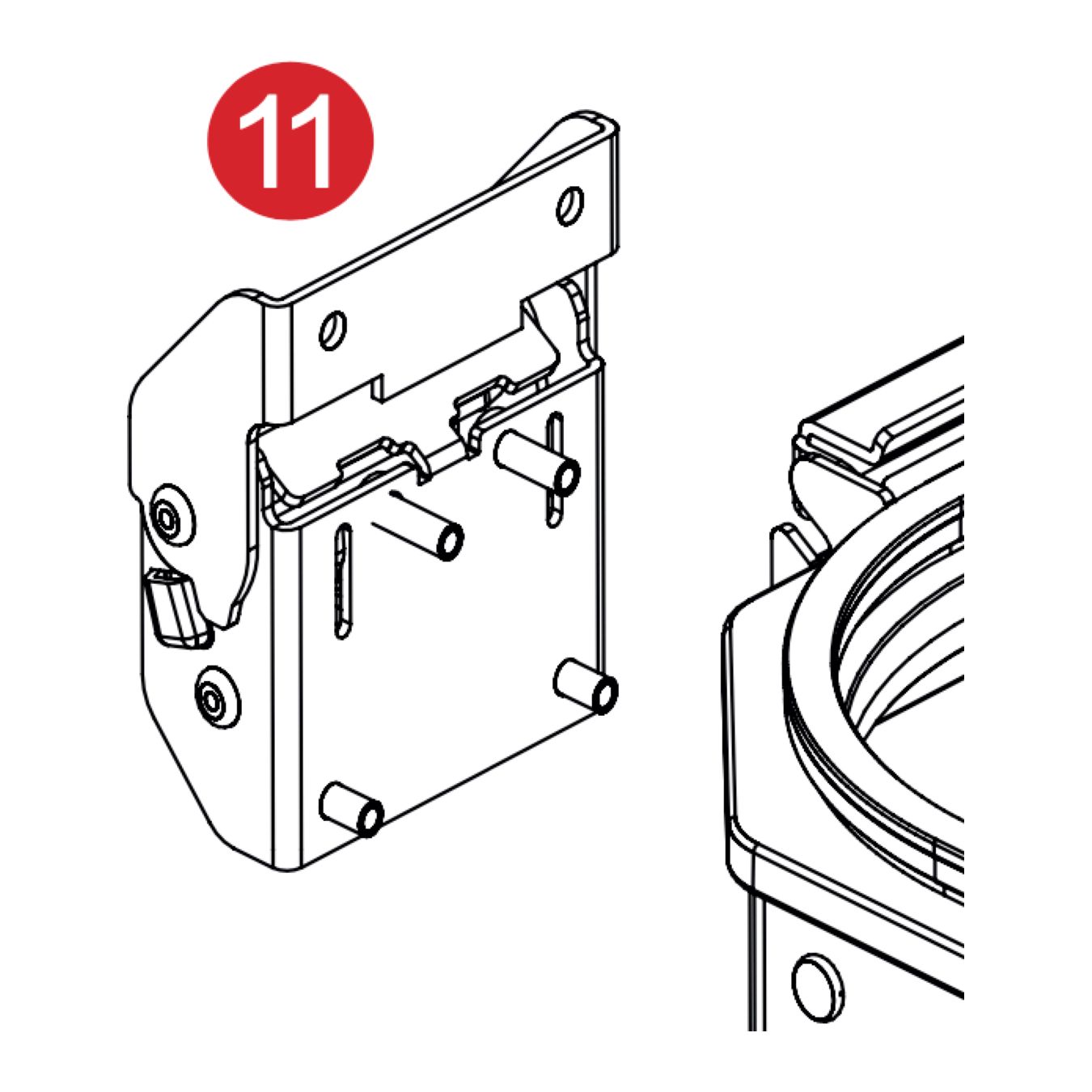 11