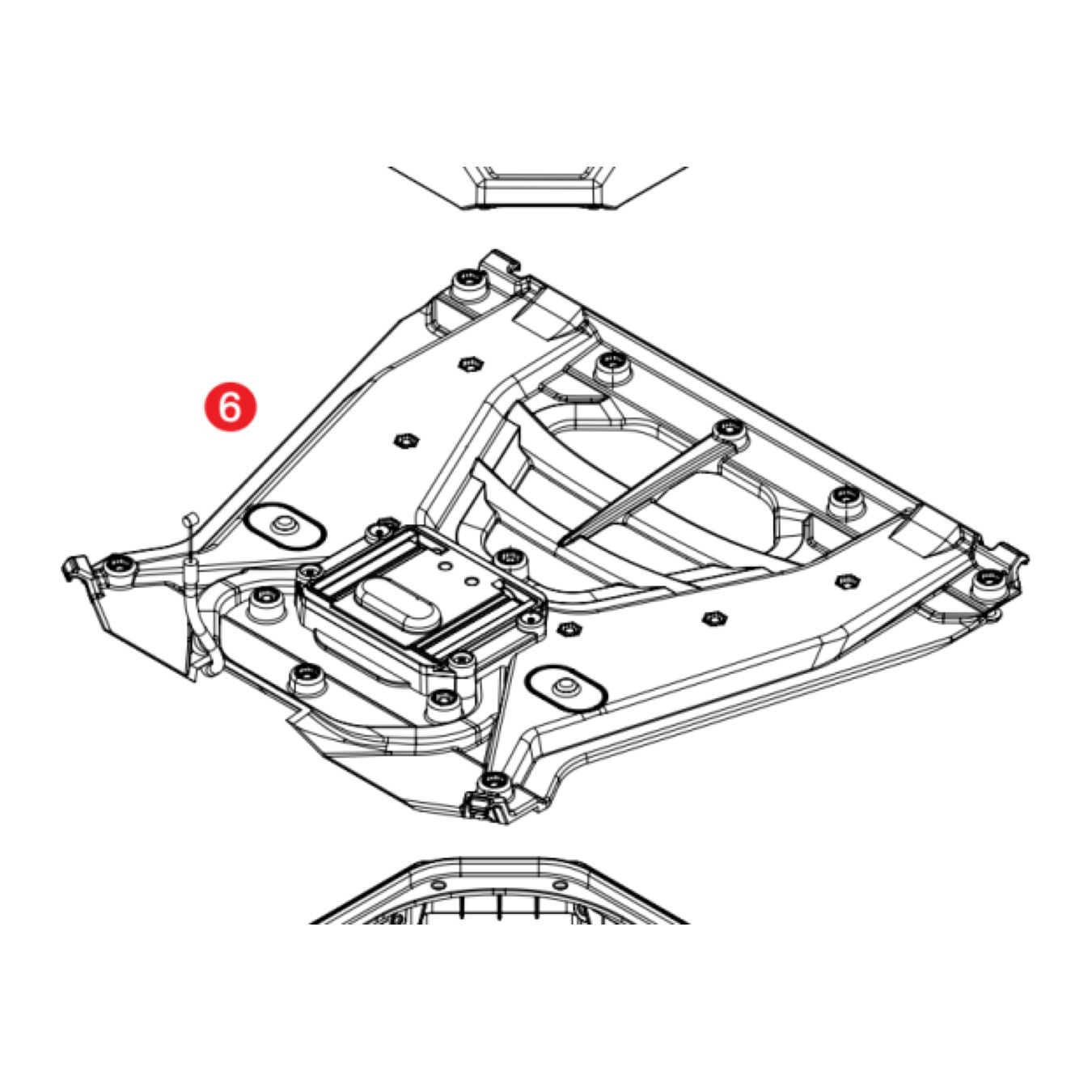 6