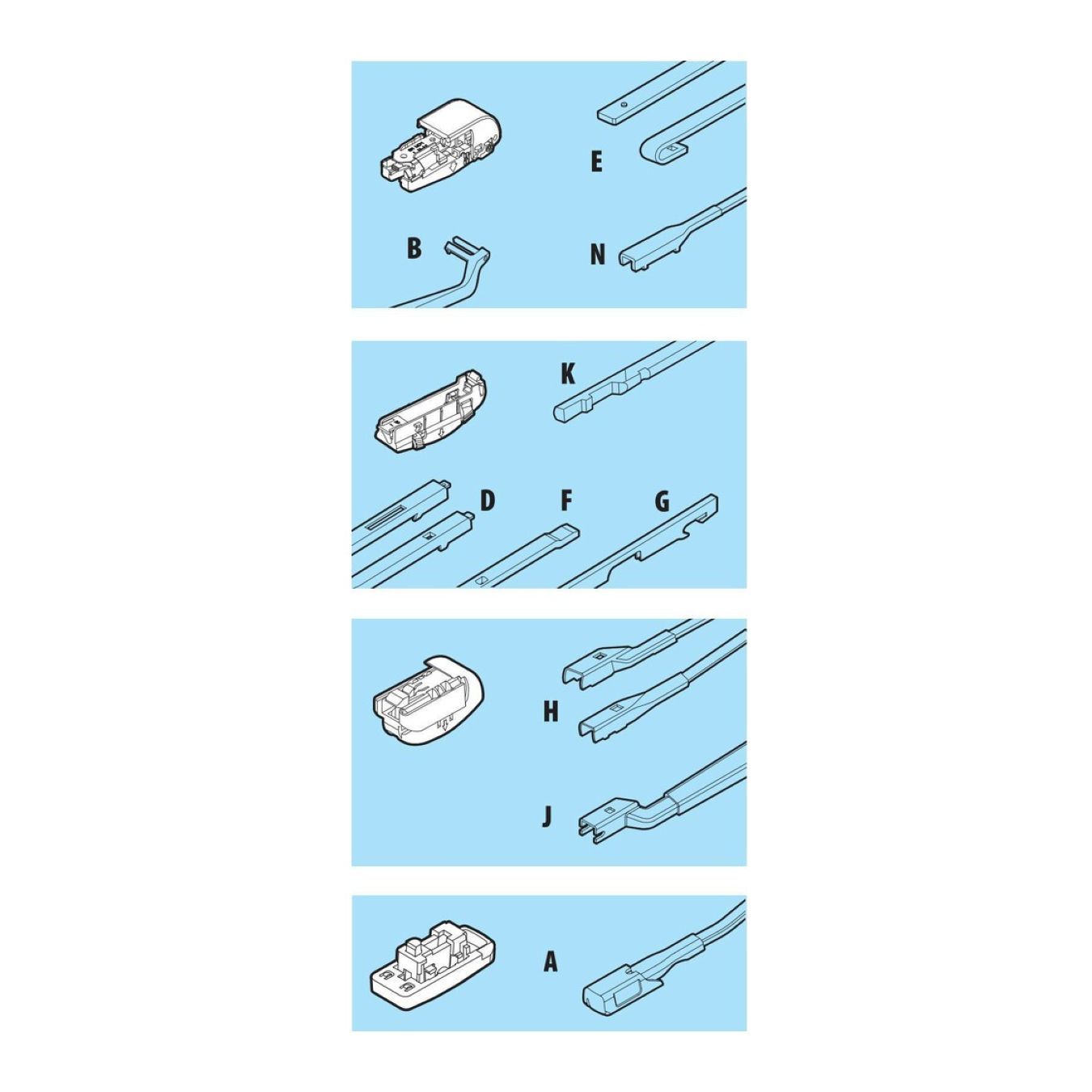 E

B

N

K

D

F

G

H

J

A