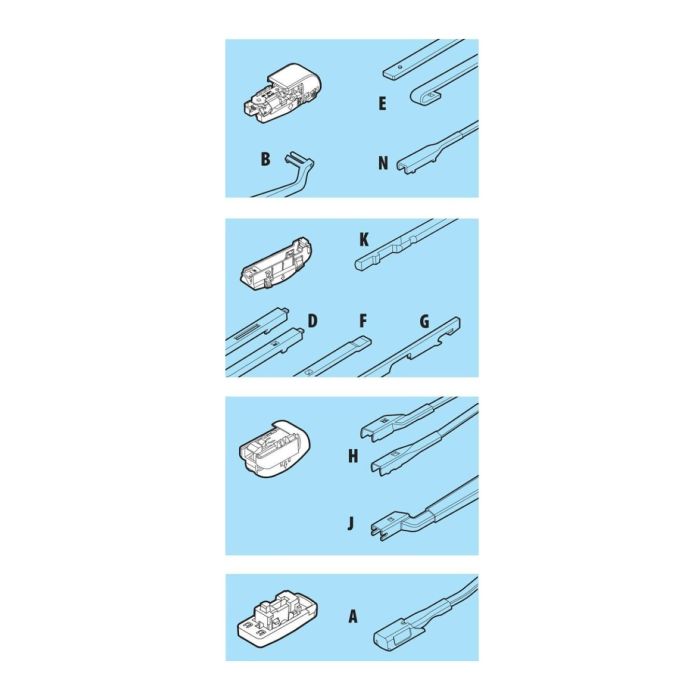 E
B
N

K
D
F
G

H
J

A